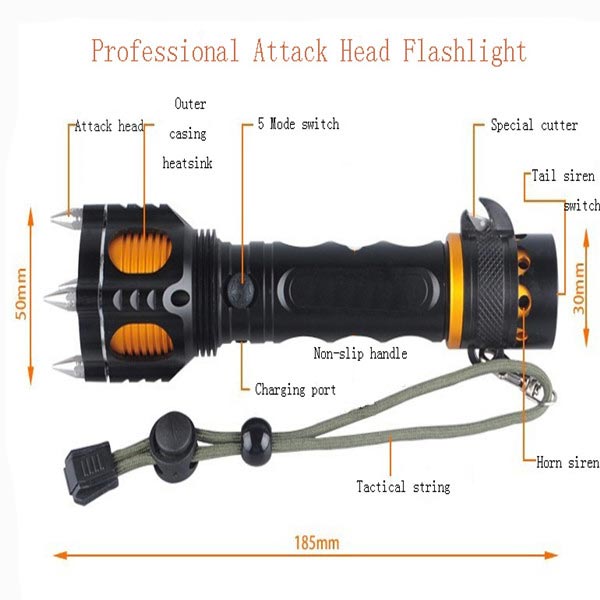 Professional Attack Head Flashlight

Attack head

Outer casing heatsink

5 Mode switch

Special cutter

Tail siren switch

50mm

30mm

Non-slip handle

Charging port

Horn siren

Tactical string

185mm